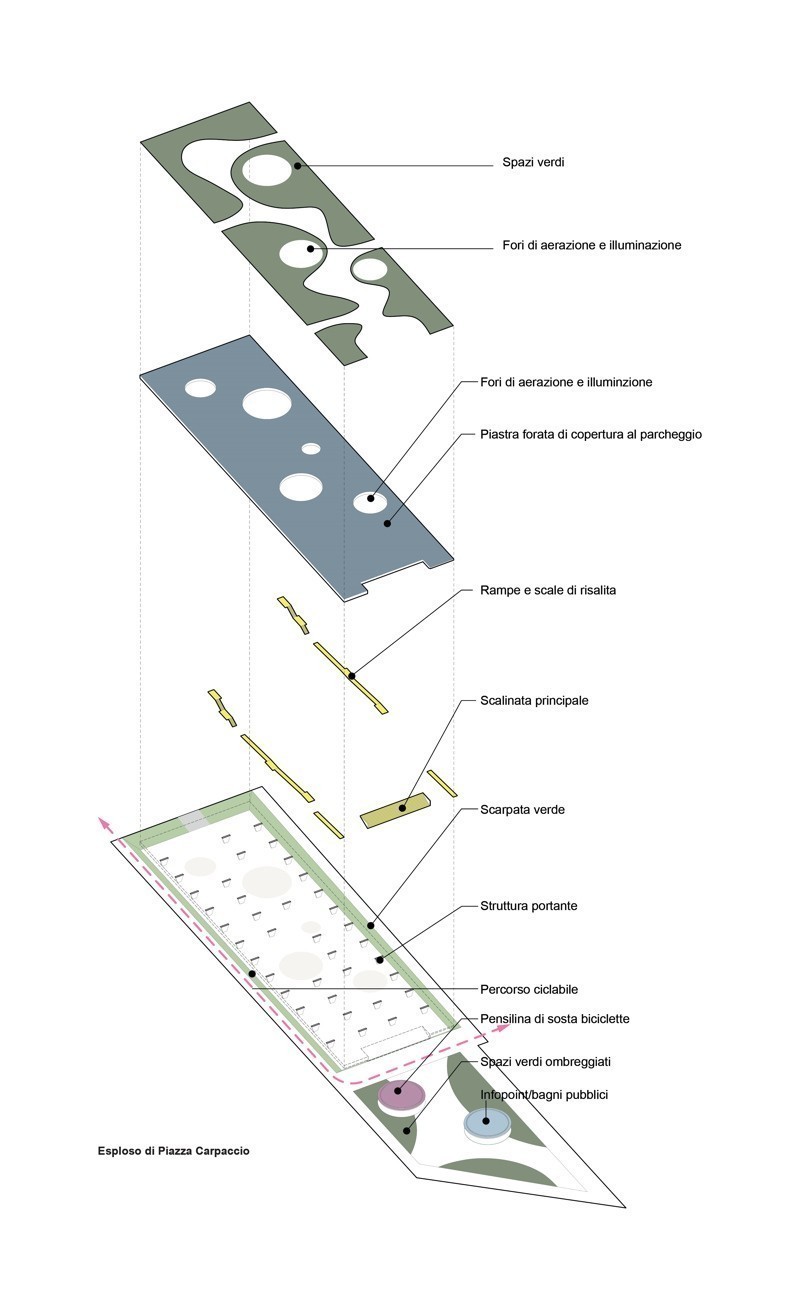 Spazi verdi

Fori di aerazione e illuminazione

Fori di aerazione e illuminzione

Piastra forata di copertura al parcheggio

Rampe e scale di risalita

Scalinata principale

Scarpata verde

Struttura portante

Percorso ciclabile

Pensilina di sosta biciclette

Spazi verdi ombreggiati

Infopoint/bagni pubblici

Esploso di Piazza Carpaccio